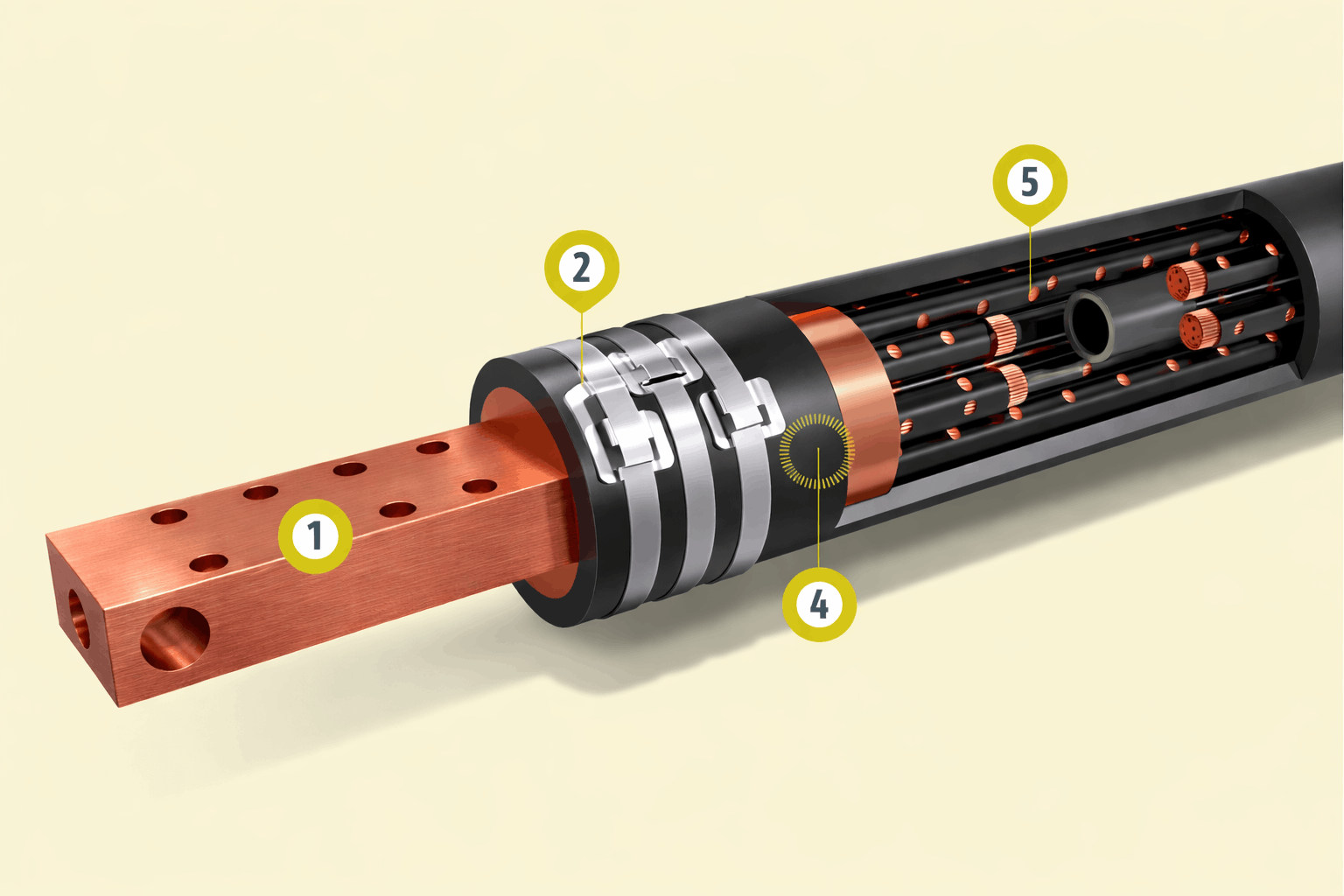 1

2

4

5