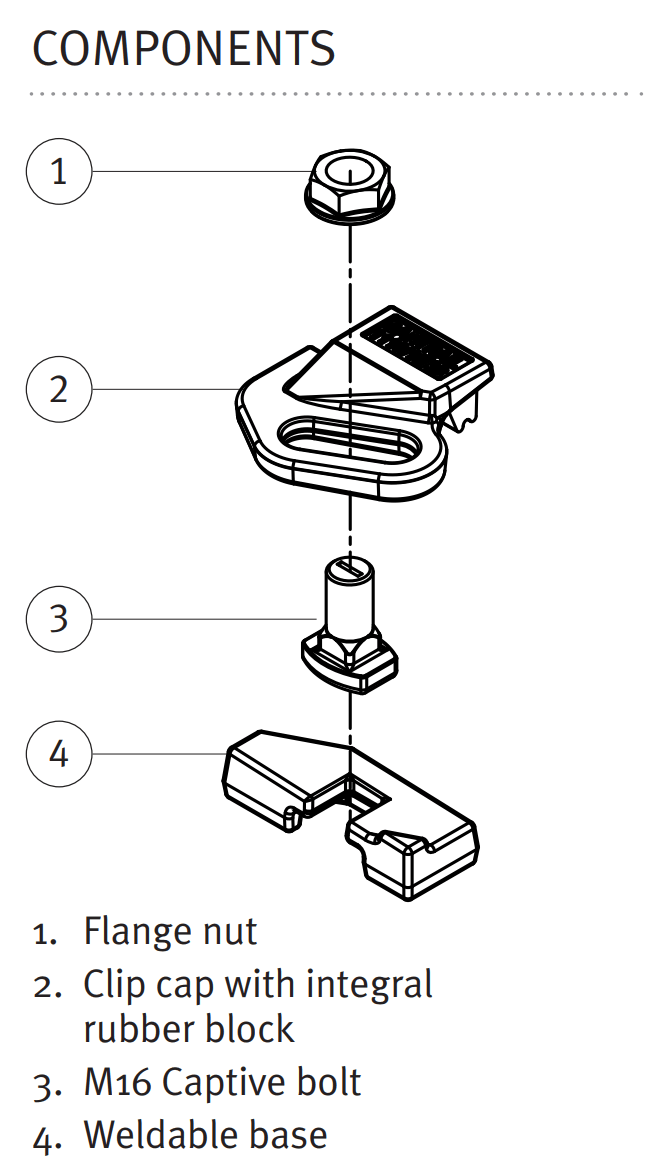 COMPONENTS

1

2

3

4

1. Flange nut
2. Clip cap with integral rubber block
3. M16 Captive bolt
4. Weldable base